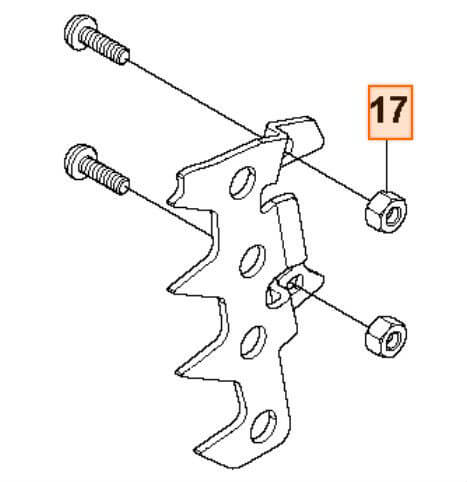 17