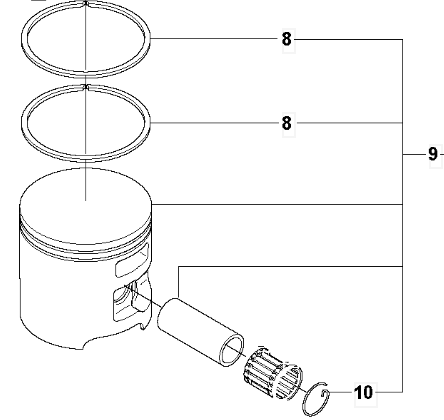 8
8
9
10