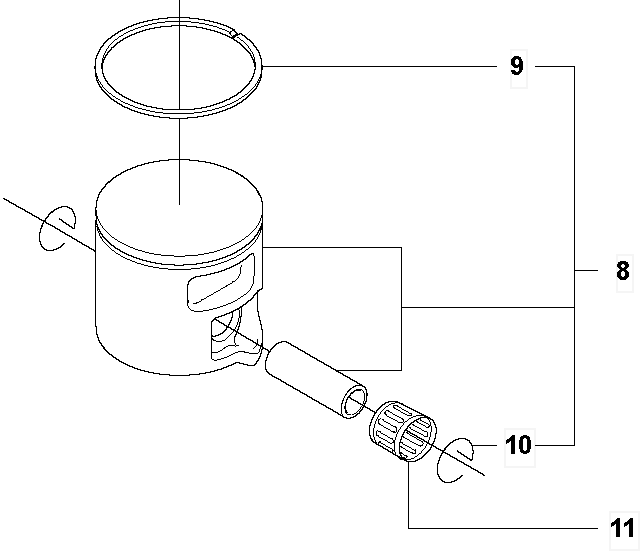 9
8
10
11