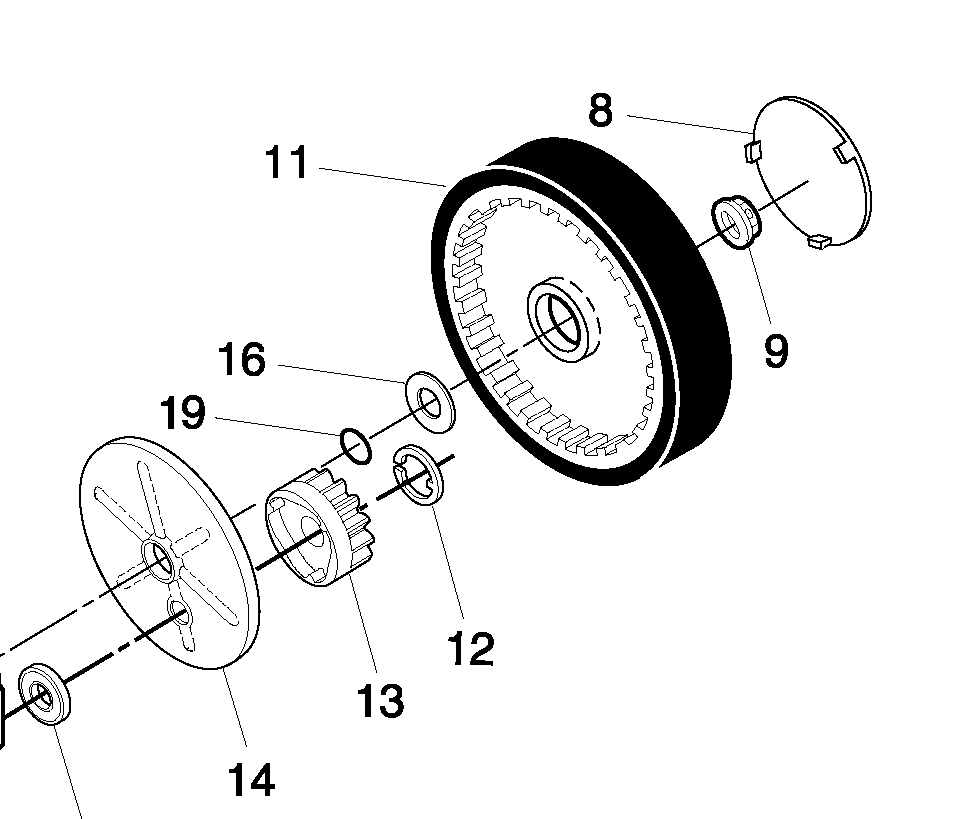 8
11
9
16
19
12
13
14